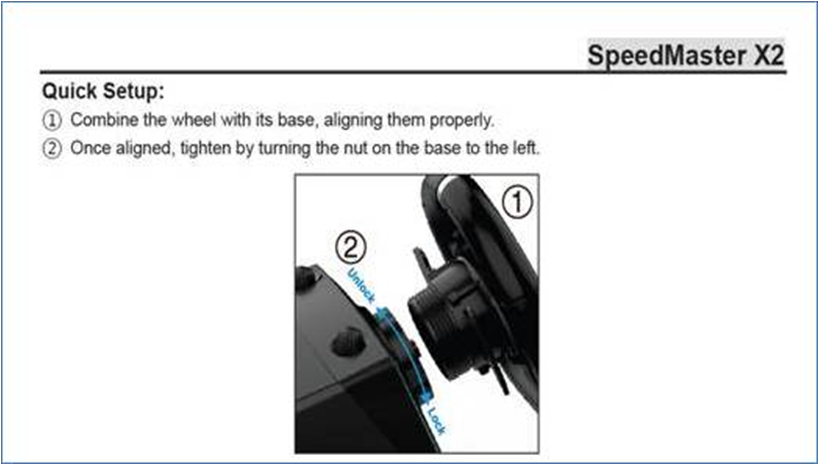 SpeedMaster X2

Quick Setup:

① Combine the wheel with its base, aligning them properly.

② Once aligned, tighten by turning the nut on the base to the left.

①

②

Unlock

Lock