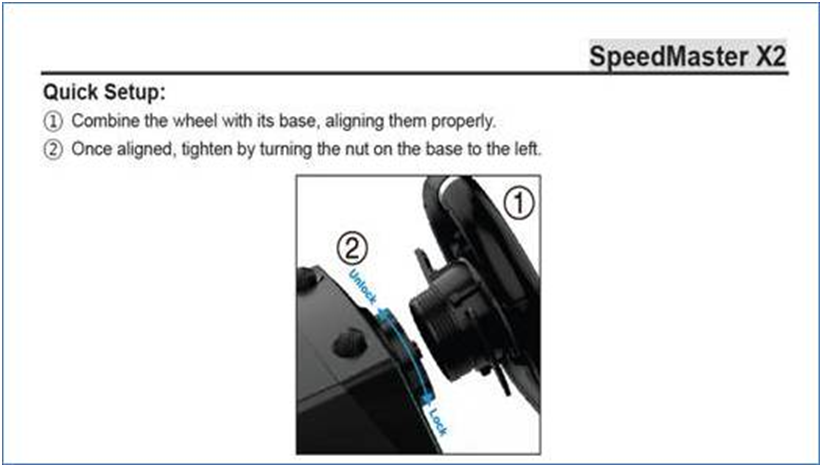 SpeedMaster X2

Quick Setup:

① Combine the wheel with its base, aligning them properly.

② Once aligned, tighten by turning the nut on the base to the left.

①

②

Unlock

Lock